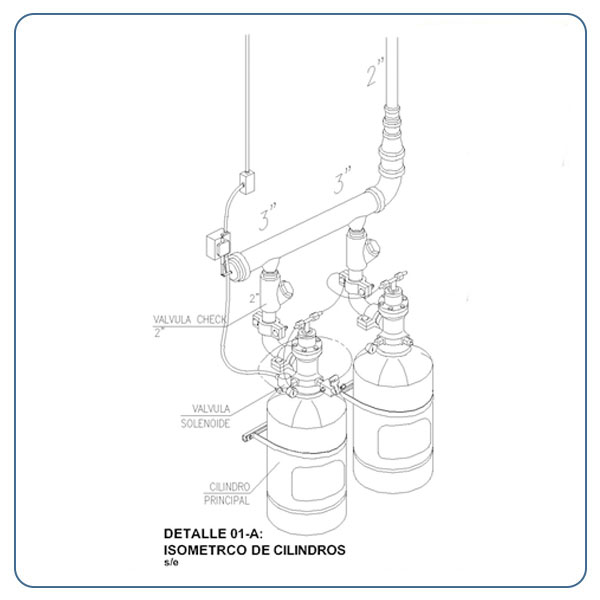 2"

3"

3"

2"

VALVULA CHECK
2"

VALVULA
SOLENOIDE

CILINDRO
PRINCIPAL

DETALLE 01-A:
ISOMETRCO DE CILINDROS
s/e